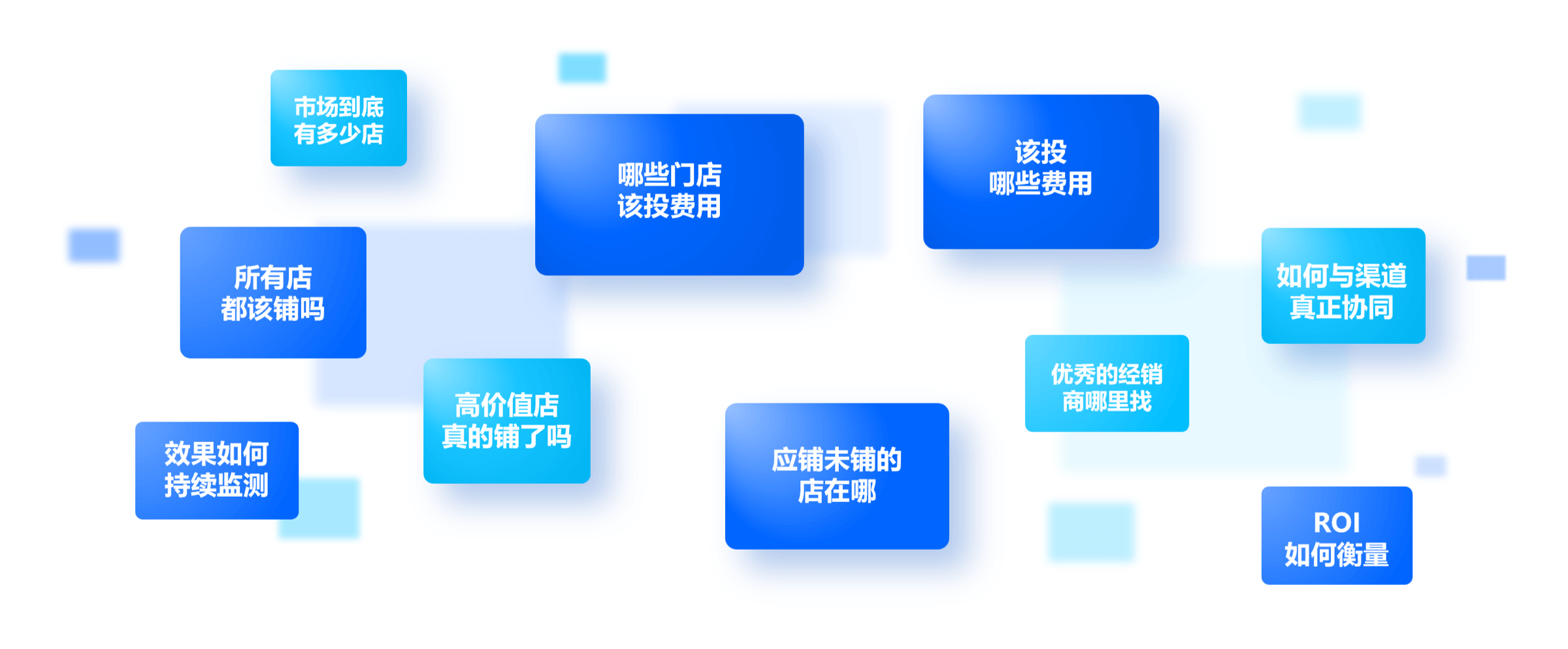 市场到底
有多少店

哪些门店
该投费用

该投
哪些费用

所有店
都该铺吗

如何与渠道
真正协同

高价值店
真的铺了吗

优秀的经销
商哪里找

效果如何
持续监测

应铺未铺的
店在哪

ROI
如何衡量